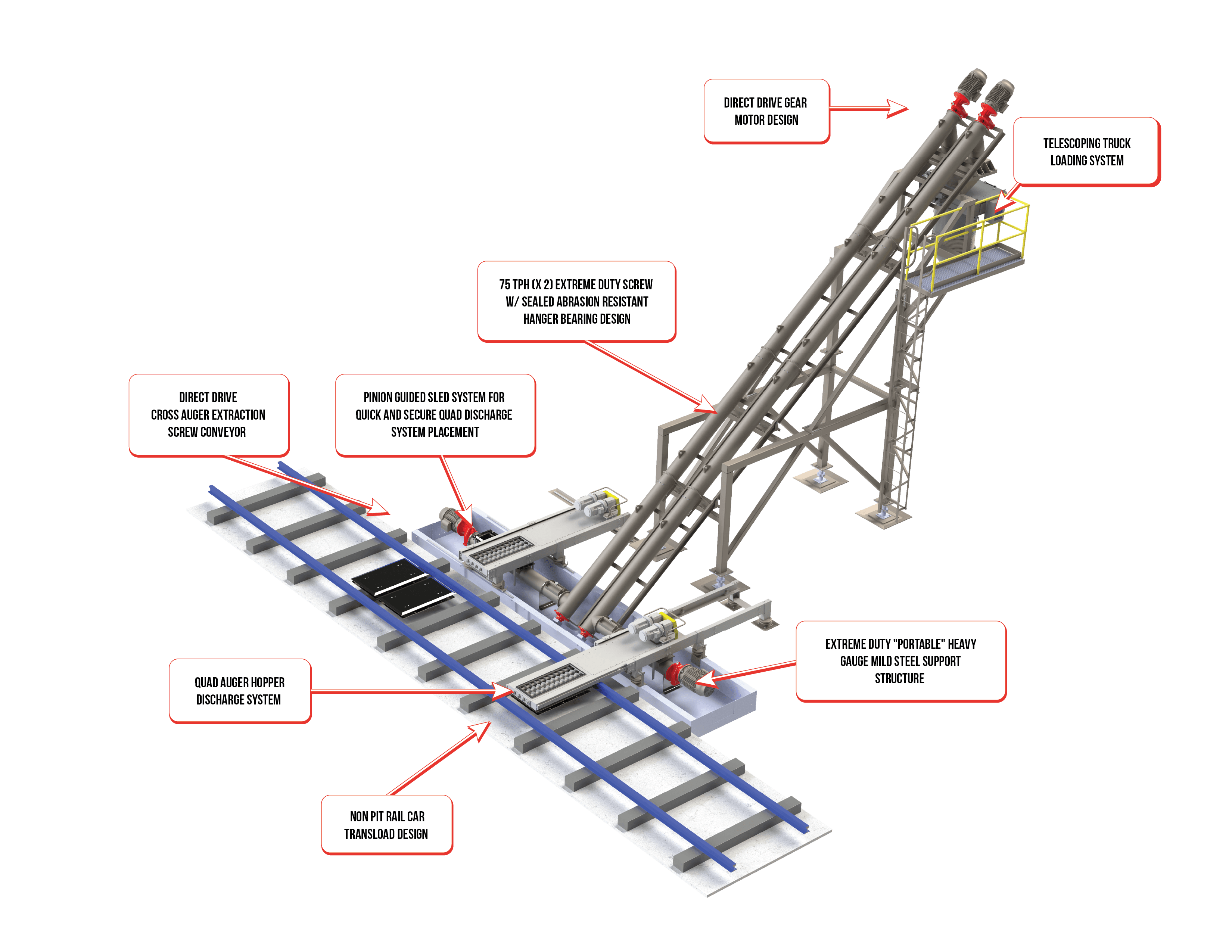 DIRECT DRIVE GEAR MOTOR DESIGN

TELESCOPING TRUCK LOADING SYSTEM

75 TPH (X 2) EXTREME DUTY SCREW W/ SEALED ABRASION RESISTANT HANGER BEARING DESIGN

DIRECT DRIVE CROSS AUGER EXTRACTION SCREW CONVEYOR

PINION GUIDED SLED SYSTEM FOR QUICK AND SECURE QUAD DISCHARGE SYSTEM PLACEMENT

EXTREME DUTY "PORTABLE" HEAVY GAUGE MILD STEEL SUPPORT STRUCTURE

QUAD AUGER HOPPER DISCHARGE SYSTEM

NON PIT RAIL CAR TRANSLOAD DESIGN