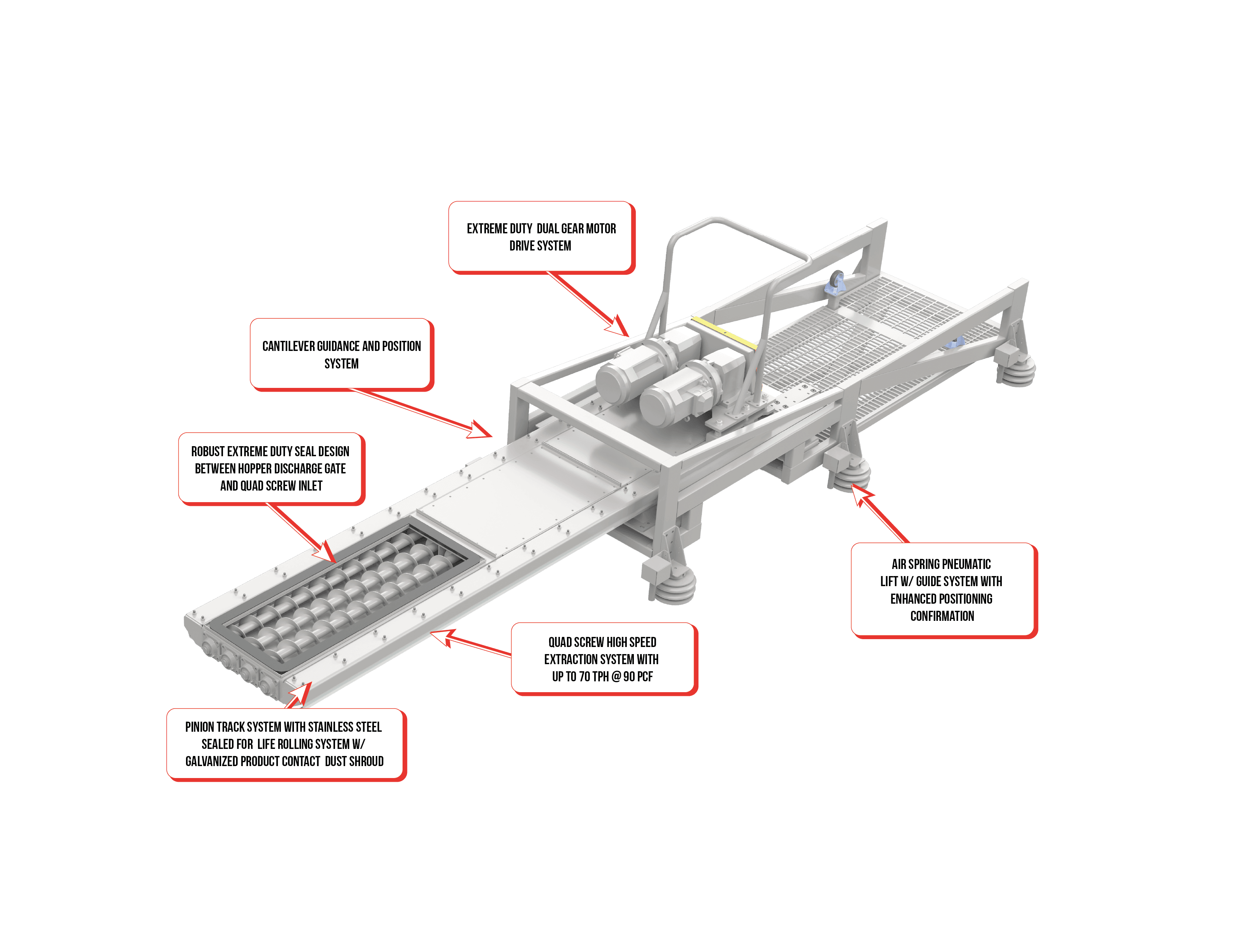 EXTREME DUTY DUAL GEAR MOTOR DRIVE SYSTEM

CANTILEVER GUIDANCE AND POSITION SYSTEM

ROBUST EXTREME DUTY SEAL DESIGN BETWEEN HOPPER DISCHARGE GATE AND QUAD SCREW INLET

AIR SPRING PNEUMATIC LIFT W/ GUIDE SYSTEM WITH ENHANCED POSITIONING CONFIRMATION

QUAD SCREW HIGH SPEED EXTRACTION SYSTEM WITH UP TO 70 TPH @ 90 PCF

PINION TRACK SYSTEM WITH STAINLESS STEEL SEALED FOR LIFE ROLLING SYSTEM W/ GALVANIZED PRODUCT CONTACT DUST SHROUD